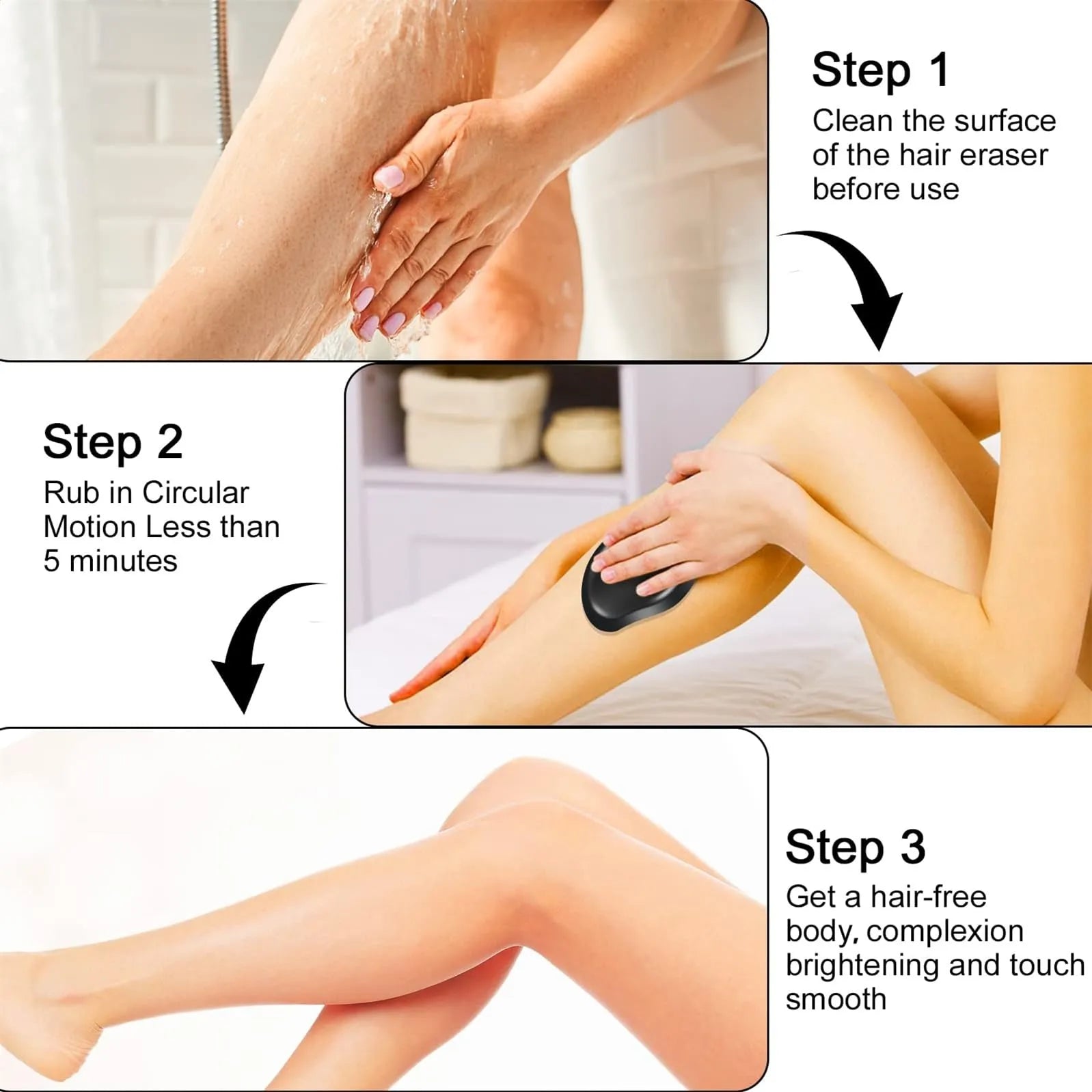 Step 1
Clean the surface of the hair eraser before use

Step 2
Rub in Circular Motion Less than 5 minutes

Step 3
Get a hair-free body, complexion brightening and touch smooth