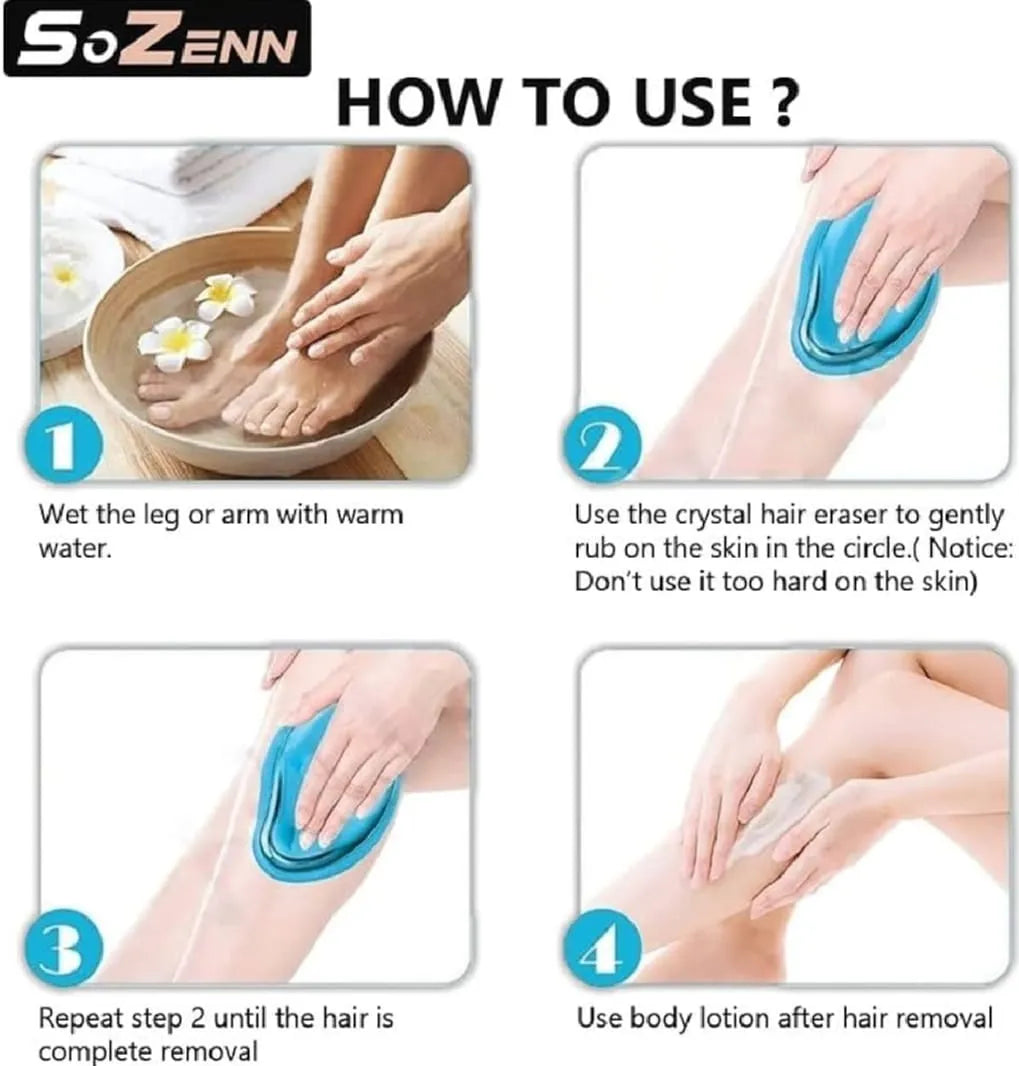 SoZENN

HOW TO USE ?

1

Wet the leg or arm with warm water.

2

Use the crystal hair eraser to gently rub on the skin in the circle.( Notice: Don't use it too hard on the skin)

3

Repeat step 2 until the hair is complete removal

4

Use body lotion after hair removal