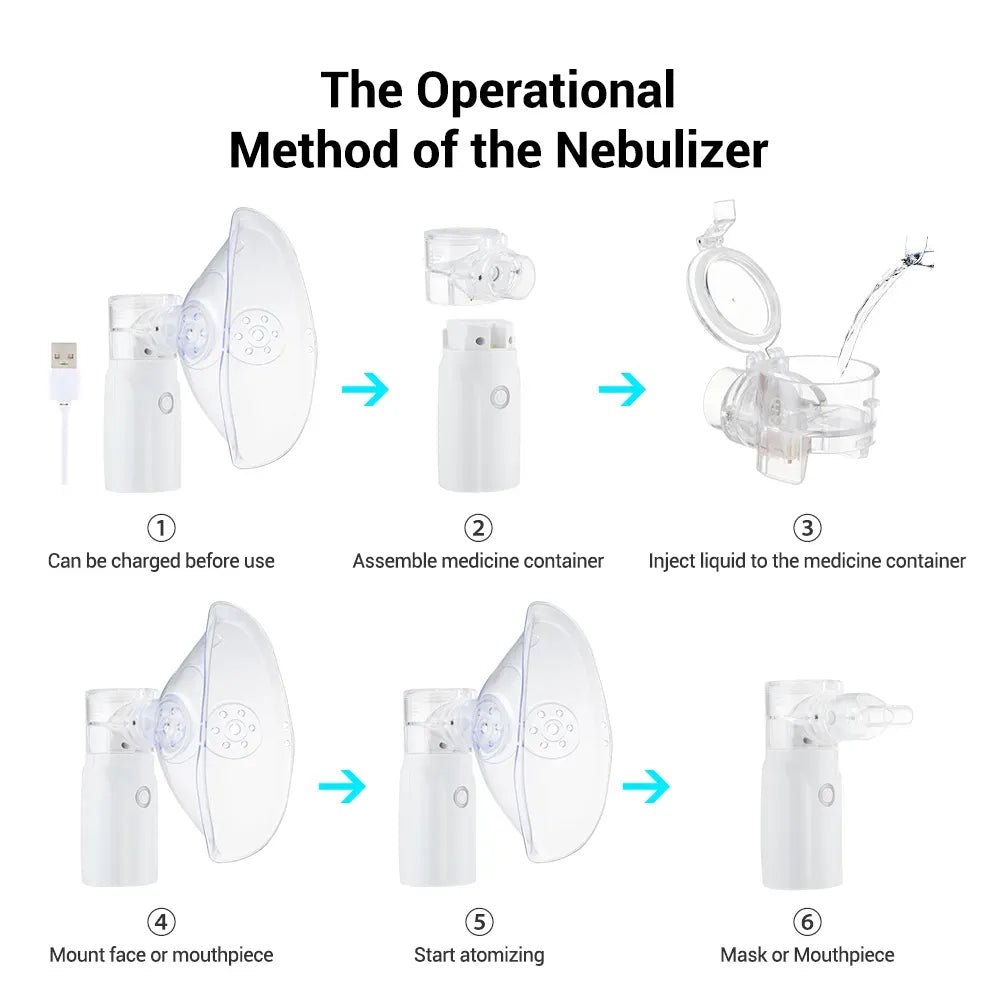 The Operational Method of the Nebulizer

①
Can be charged before use

②
Assemble medicine container

③
Inject liquid to the medicine container

④
Mount face or mouthpiece

⑤
Start atomizing

⑥
Mask or Mouthpiece