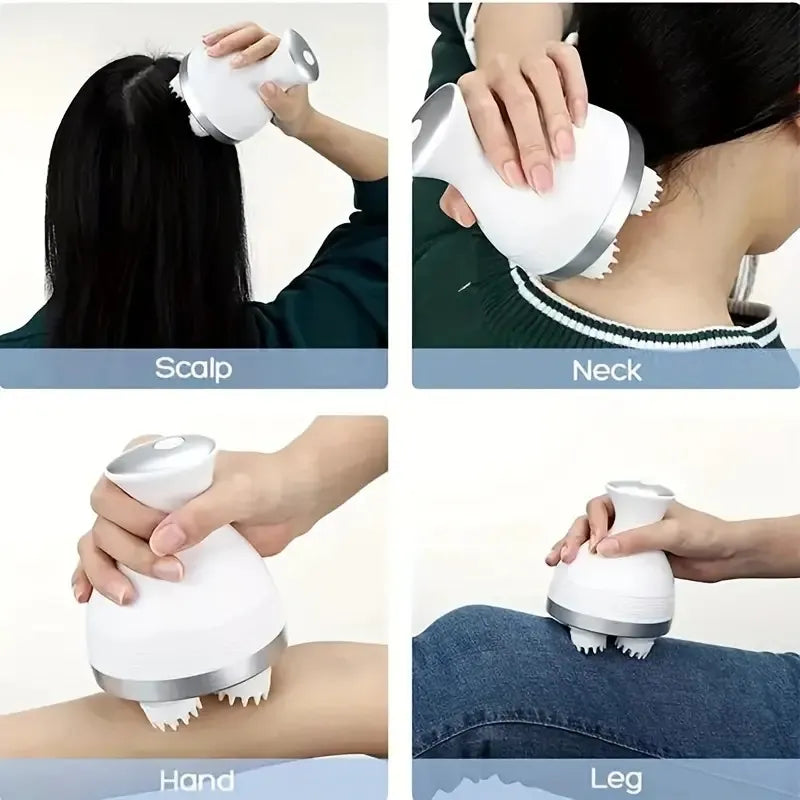 Scalp

Neck

Hand

Leg